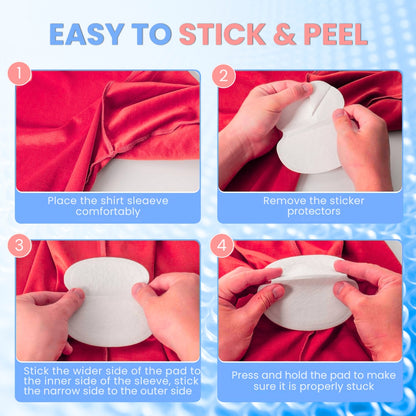 EASY TO STICK & PEEL

1

Place the shirt sleaeve comfortably

2

Remove the sticker protectors

3

Stick the wider side of the pad to the inner side of the sleeve, stick the narrow side to the outer side

4

Press and hold the pad to make sure it is properly stuck