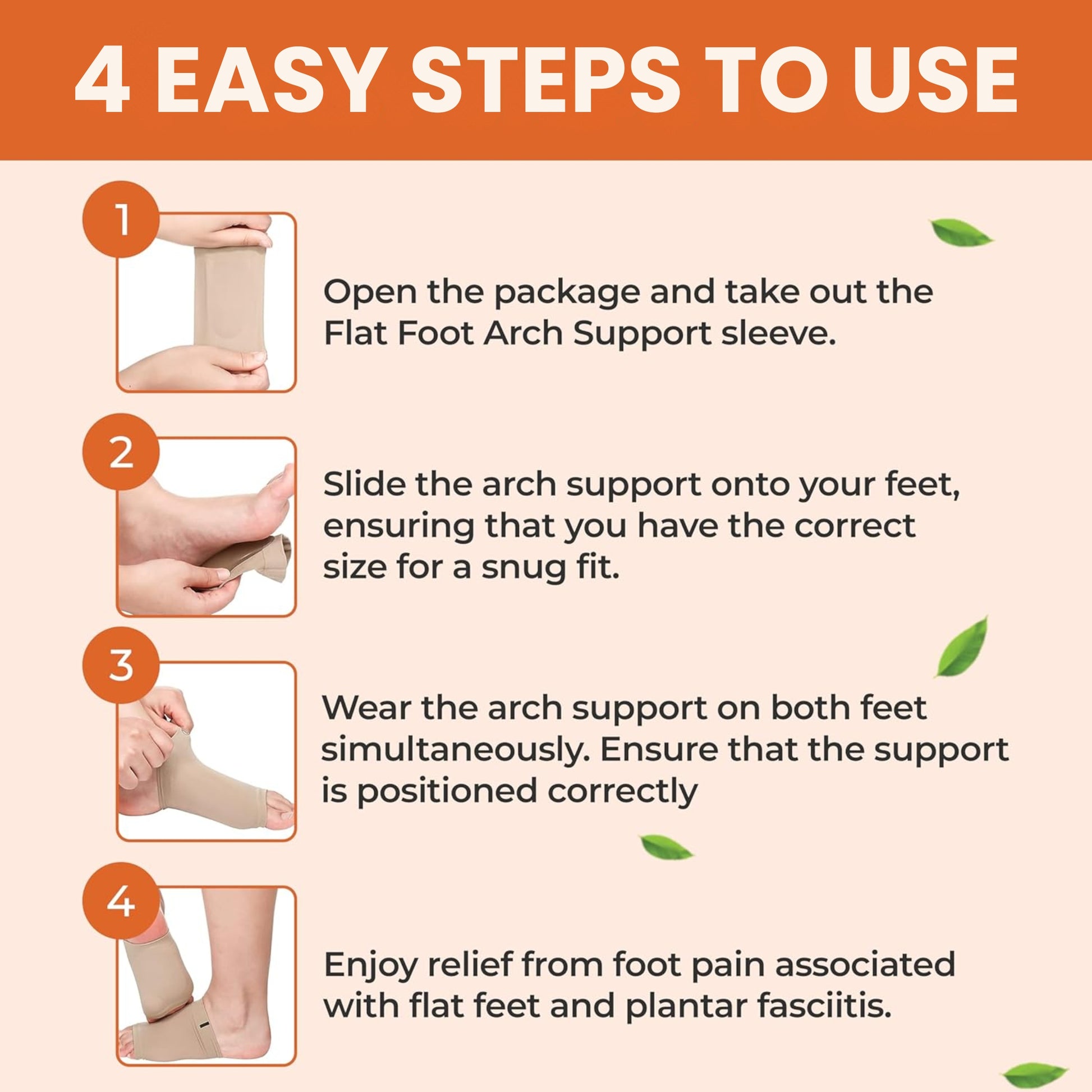 4 EASY STEPS TO USE

1

Open the package and take out the Flat Foot Arch Support sleeve.

2

Slide the arch support onto your feet, ensuring that you have the correct size for a snug fit.

3

Wear the arch support on both feet simultaneously. Ensure that the support is positioned correctly

4

Enjoy relief from foot pain associated with flat feet and plantar fasciitis.