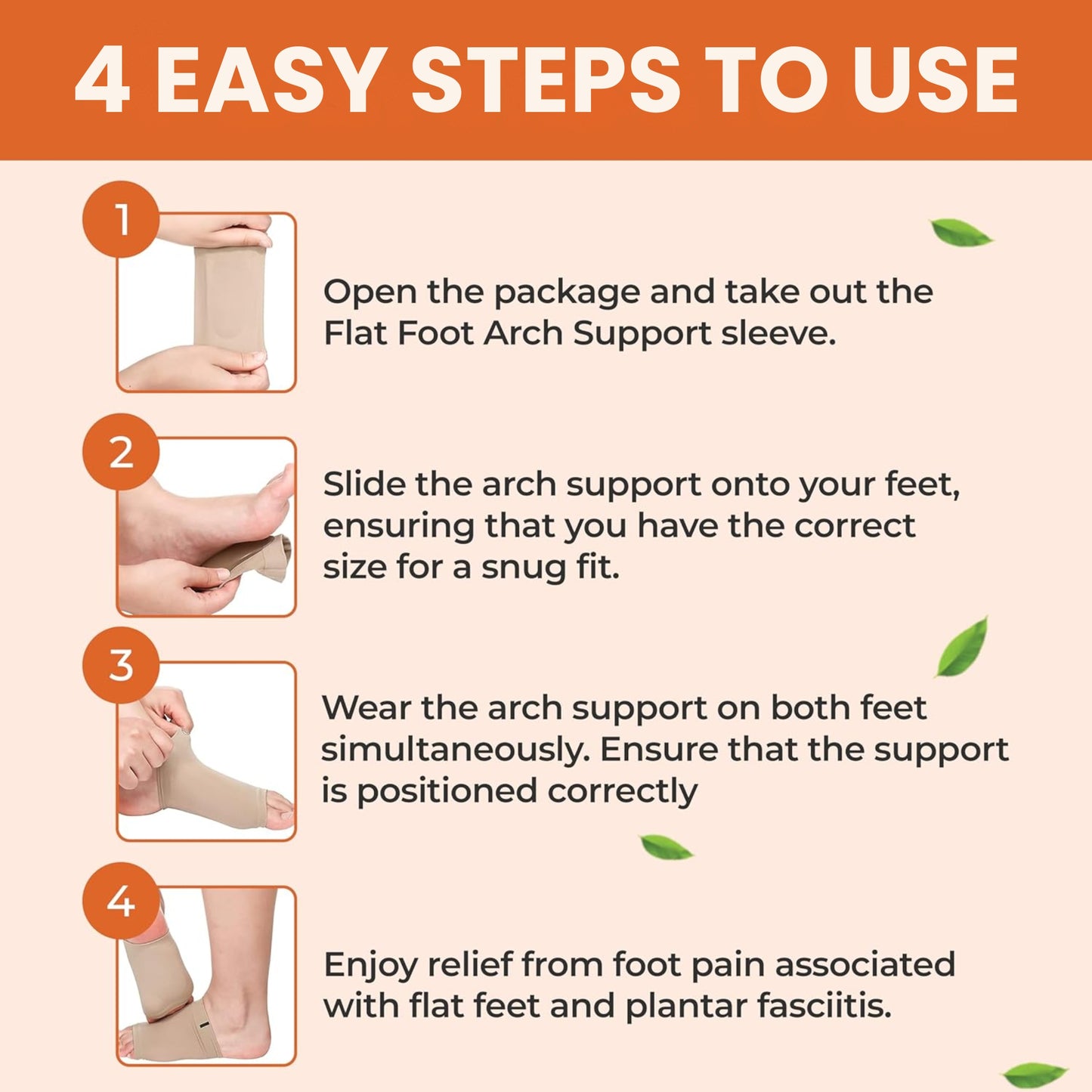 4 EASY STEPS TO USE

1

Open the package and take out the Flat Foot Arch Support sleeve.

2

Slide the arch support onto your feet, ensuring that you have the correct size for a snug fit.

3

Wear the arch support on both feet simultaneously. Ensure that the support is positioned correctly

4

Enjoy relief from foot pain associated with flat feet and plantar fasciitis.